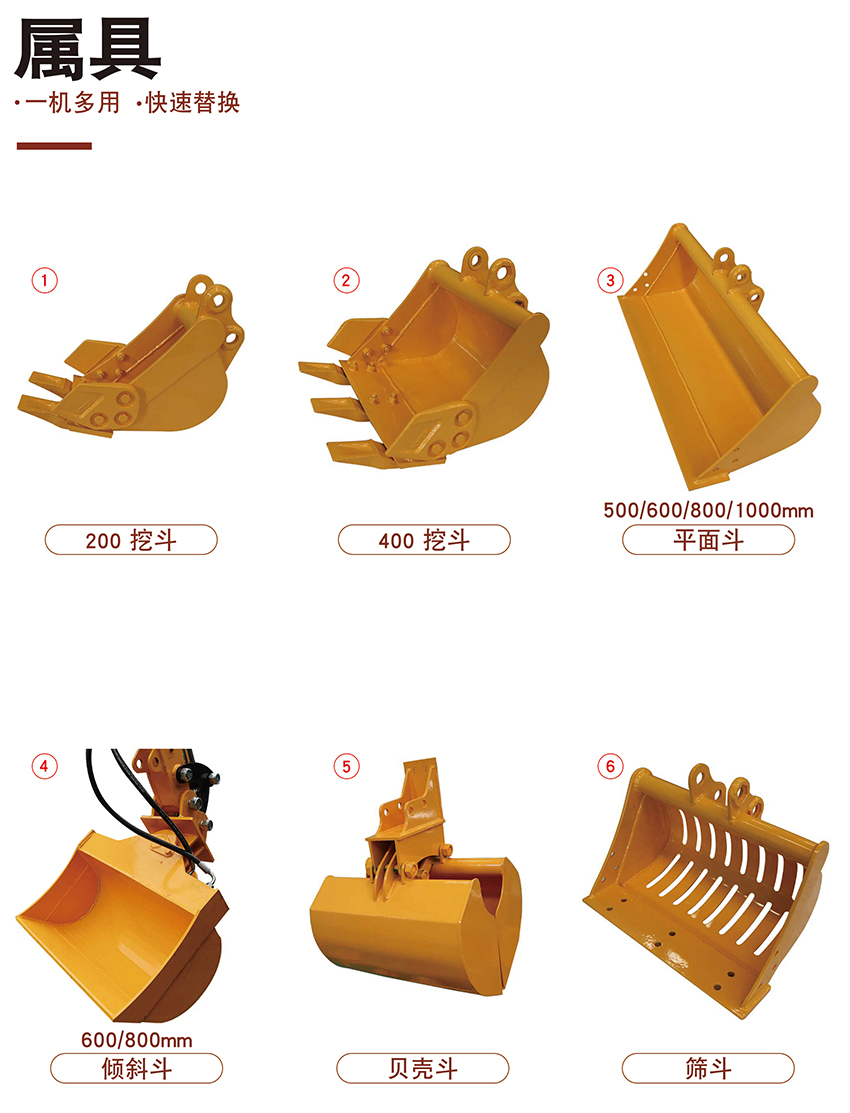 属具
·一机多用 ·快速替换

1
200 挖斗

2
400 挖斗

3
500/600/800/1000mm
平面斗

4
600/800mm
倾斜斗

5
贝壳斗

6
筛斗