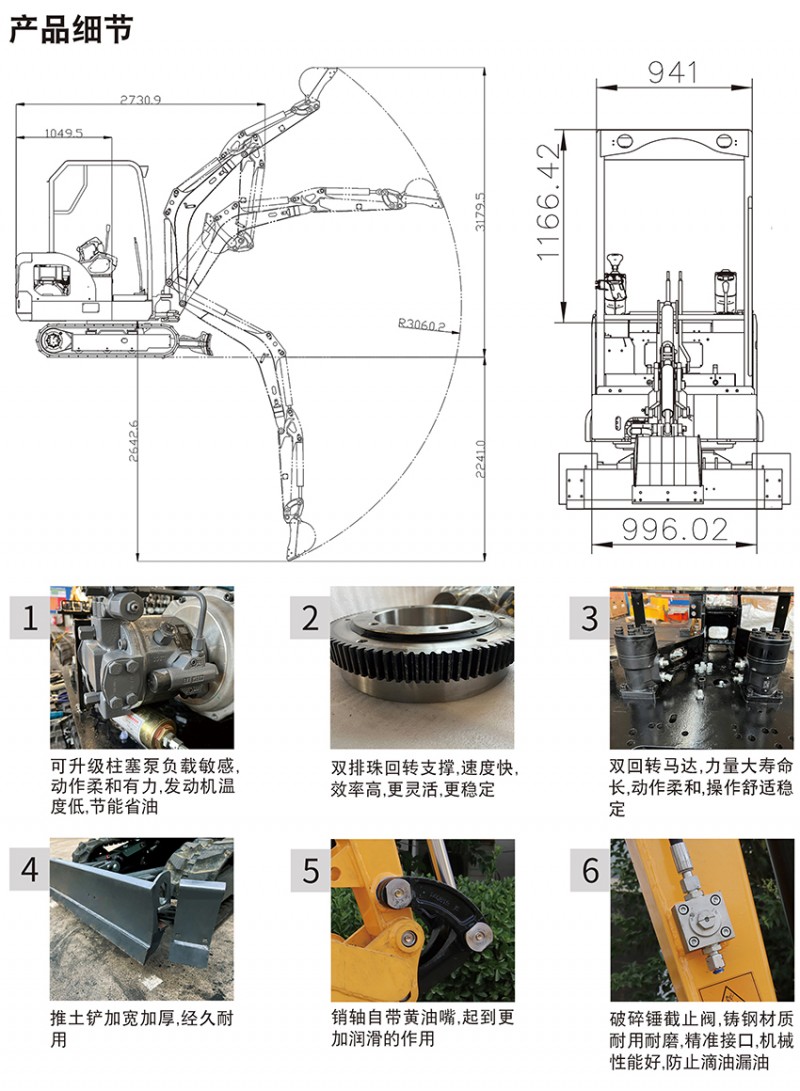 产品细节

2730.9
1049.5
3179.5
R3060.2
2642.6
2241.0

941
1166.42
996.02

1
可升级柱塞泵负载敏感,动作柔和有力,发动机温度低,节能省油

2
双排珠回转支撑,速度快,效率高,更灵活,更稳定

3
双回转马达,力量大寿命长,动作柔和,操作舒适稳定

4
推土铲加宽加厚,经久耐用

5
销轴自带黄油嘴,起到更加润滑的作用

6
破碎锤截止阀,铸钢材质耐用耐磨,精准接口,机械性能好,防止滴油漏油