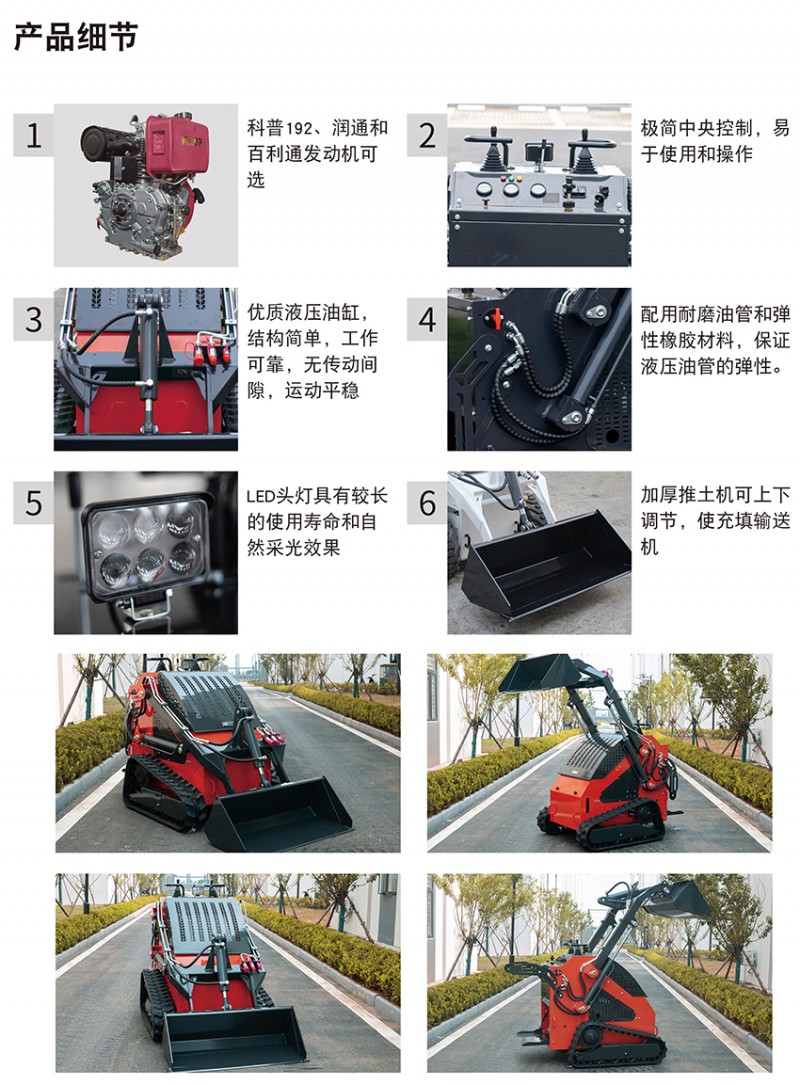 产品细节

1

科普192、润通和百利通发动机可选

2

极简中央控制，易于使用和操作

3

优质液压油缸，结构简单，工作可靠，无传动间隙，运动平稳

4

配用耐磨油管和弹性橡胶材料，保证液压油管的弹性。

5

LED头灯具有较长的使用寿命和自然采光效果

6

加厚推土机可上下调节，使充填输送机